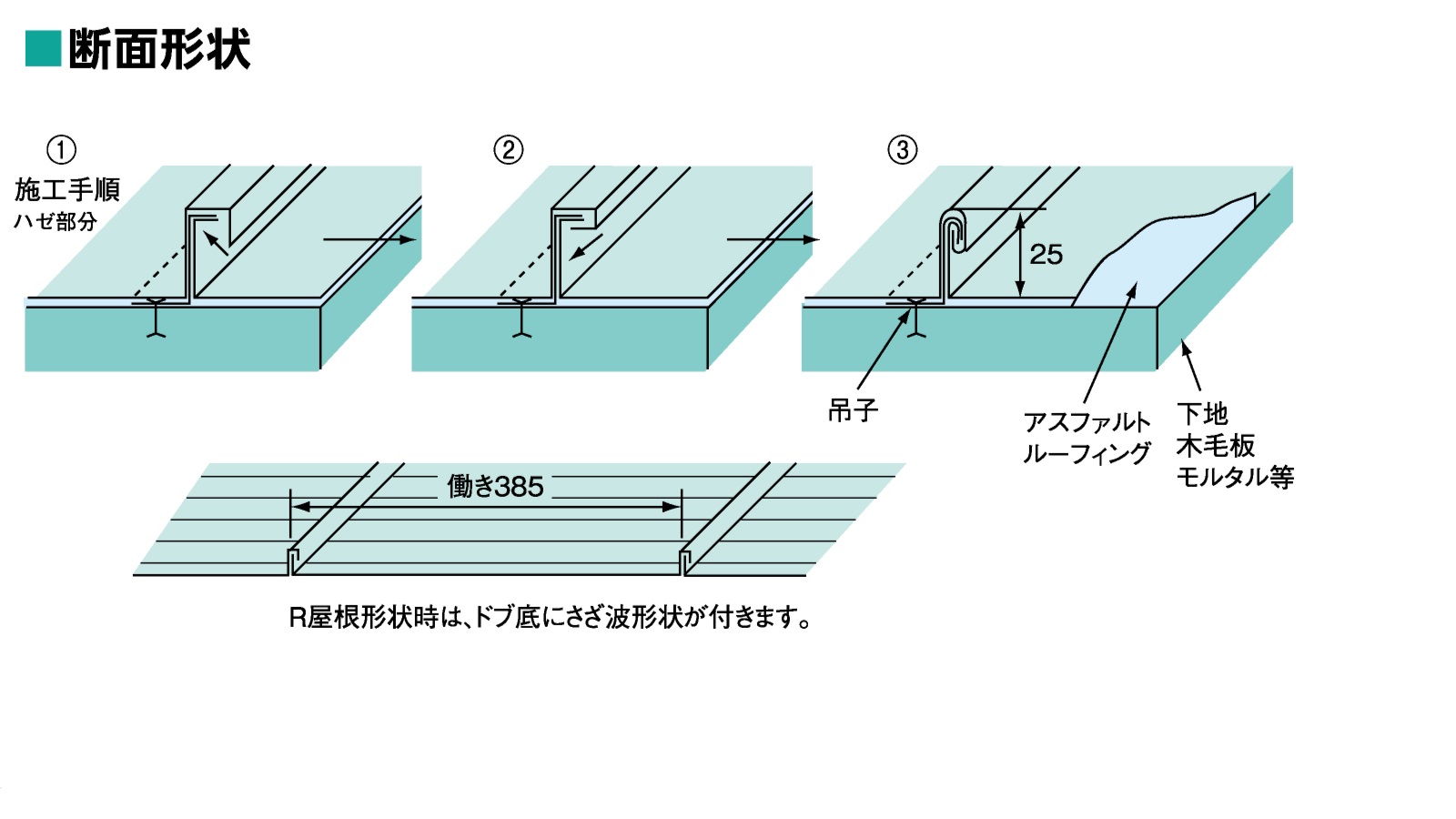 ■断面形状

①
施工手順
ハゼ部分

②

③

25

吊子

アスファルト
ルーフィング

下地
木毛板
モルタル等

働き385

R屋根形状時は、ドブ底にさざ波形状が付きます。